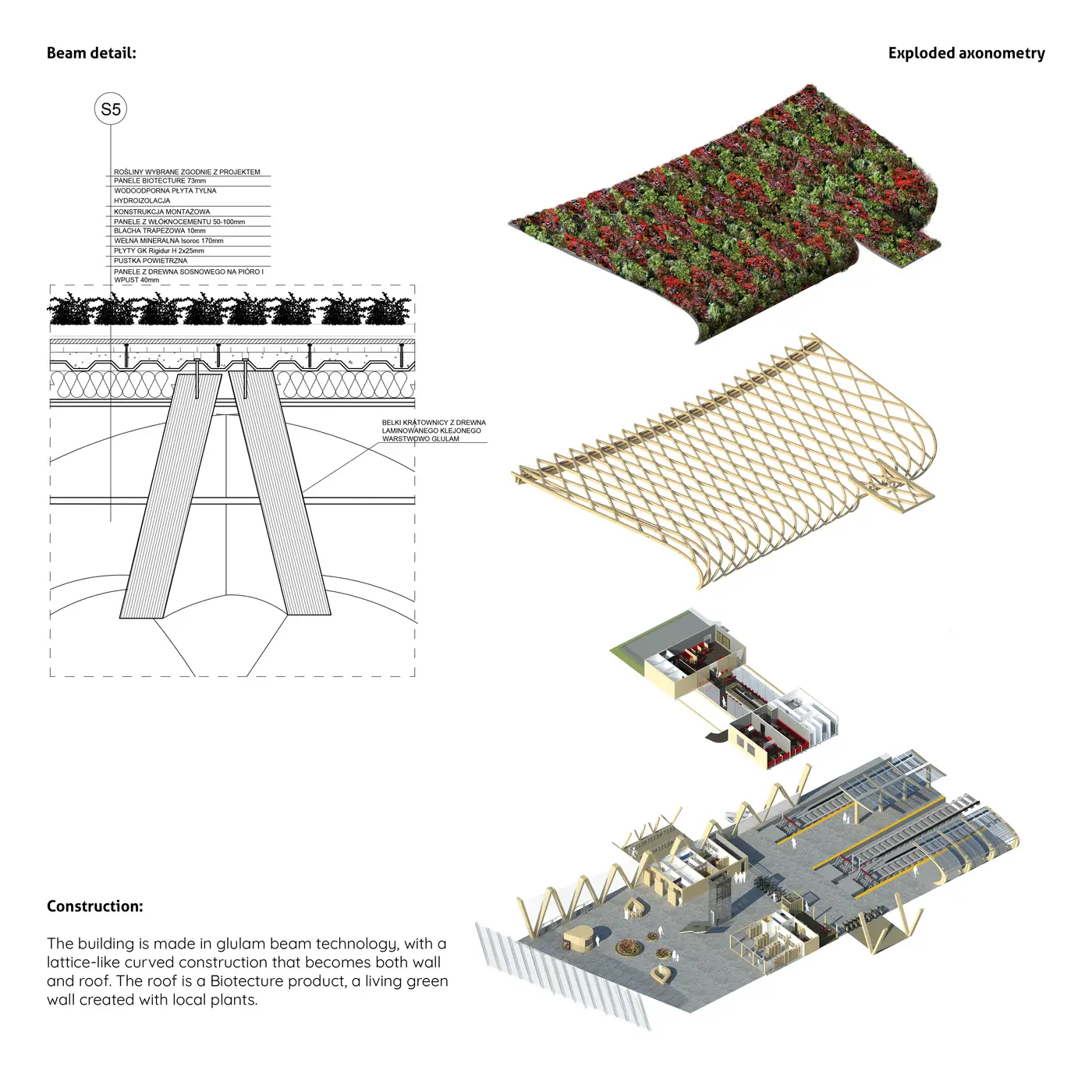 Beam detail:

Exploded axonometry

S5

ROŚLINY WYBRANE ZGODNIE Z PROJEKTEM
PANELE BIOTECTURE 73mm
WODOODPORNA PŁYTA TYLNA
HYDROIZOLACJA
KONSTRUKCJA MONTAŻOWA
PANELE Z WŁÓKNOCEMENTU 50-100mm
BLACHA TRAPEZOWA 10mm
WEŁNA MINERALNA Isoroc 170mm
PŁYTY GK Rigidur H 2x25mm
PUSTKA POWIETRZNA
PANELE Z DREWNA SOSNOWEGO NA PIÓRO I WPUST 40mm

BELKI KRATOWNICY Z DREWNA LAMINOWANEGO KLEJONEGO WARSTWOWO GLULAM

Construction:

The building is made in glulam beam technology, with a lattice-like curved construction that becomes both wall and roof. The roof is a Biotecture product, a living green wall created with local plants.