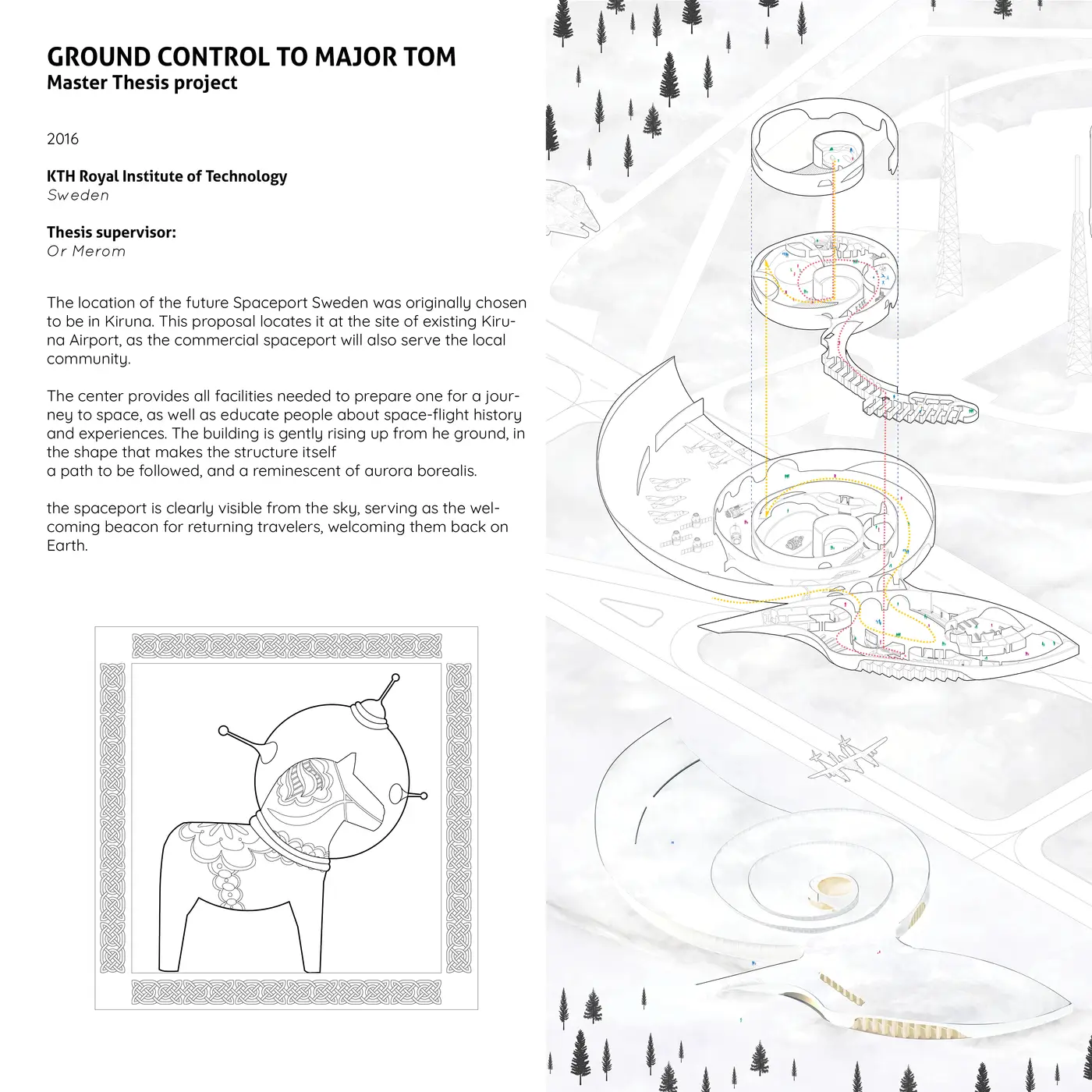 GROUND CONTROL TO MAJOR TOM
Master Thesis project

2016

KTH Royal Institute of Technology
Sweden

Thesis supervisor:
Or Merom

The location of the future Spaceport Sweden was originally chosen to be in Kiruna. This proposal locates it at the site of existing Kiruna Airport, as the commercial spaceport will also serve the local community.

The center provides all facilities needed to prepare one for a journey to space, as well as educate people about space-flight history and experiences. The building is gently rising up from he ground, in the shape that makes the structure itself
a path to be followed, and a reminescent of aurora borealis.

the spaceport is clearly visible from the sky, serving as the welcoming beacon for returning travelers, welcoming them back on Earth.